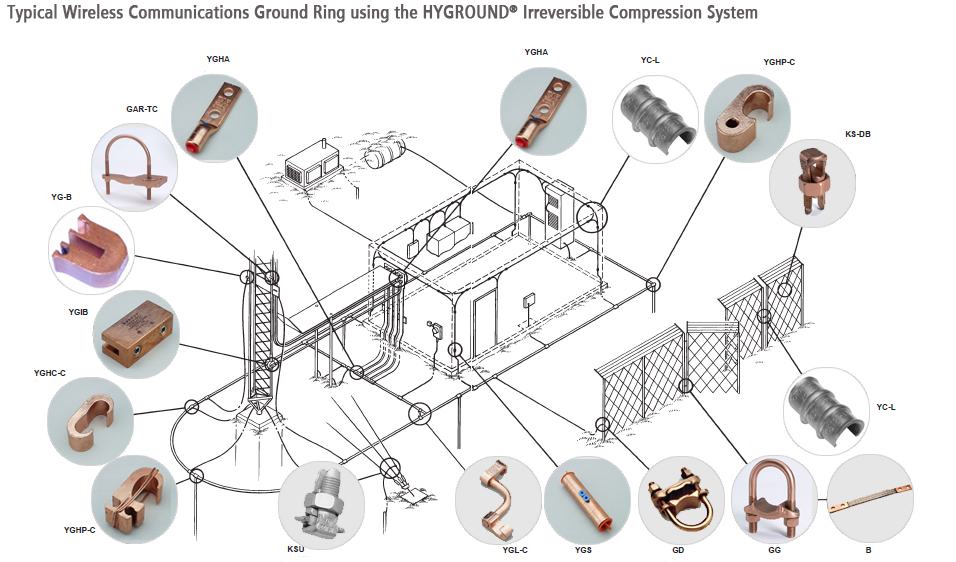 Typical Wireless Communications Ground Ring using the HYGROUND® Irreversible Compression System

YGHA

GAR-TC

YG-B

YGIB

YGHC-C

YGHP-C

KSU

YGHA

YC-L

YGHP-C

KS-DB

YC-L

YGL-C

YGS

GD

GG

B